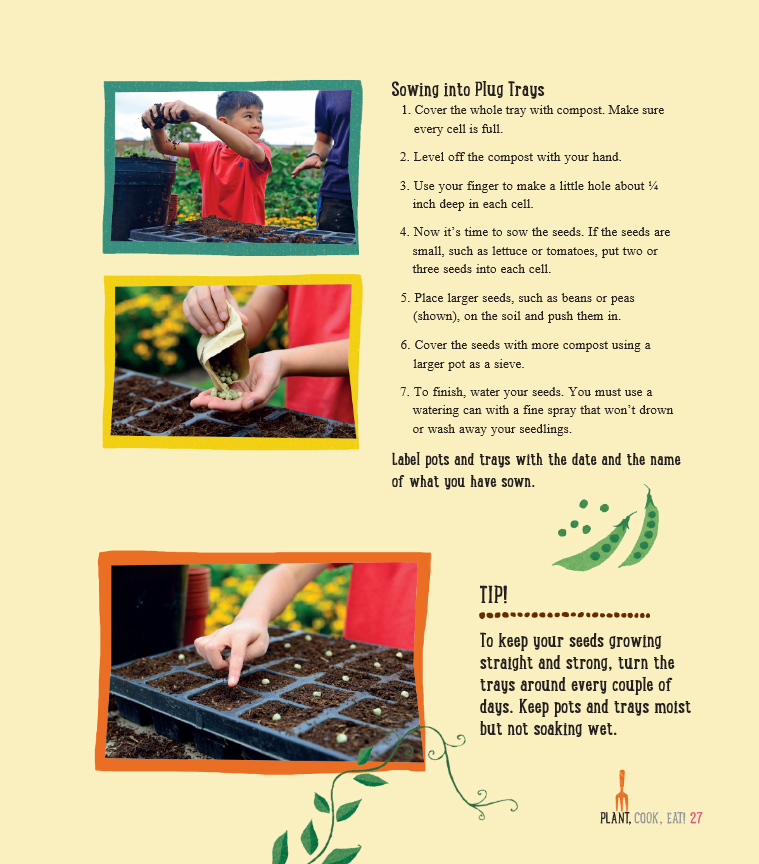 Sowing into Plug Trays

1. Cover the whole tray with compost. Make sure every cell is full.

2. Level off the compost with your hand.

3. Use your finger to make a little hole about ¼ inch deep in each cell.

4. Now it's time to sow the seeds. If the seeds are small, such as lettuce or tomatoes, put two or three seeds into each cell.

5. Place larger seeds, such as beans or peas (shown), on the soil and push them in.

6. Cover the seeds with more compost using a larger pot as a sieve.

7. To finish, water your seeds. You must use a watering can with a fine spray that won't drown or wash away your seedlings.

Label pots and trays with the date and the name of what you have sown.

TIP!

To keep your seeds growing straight and strong, turn the trays around every couple of days. Keep pots and trays moist but not soaking wet.

PLANT, COOK, EAT! 27